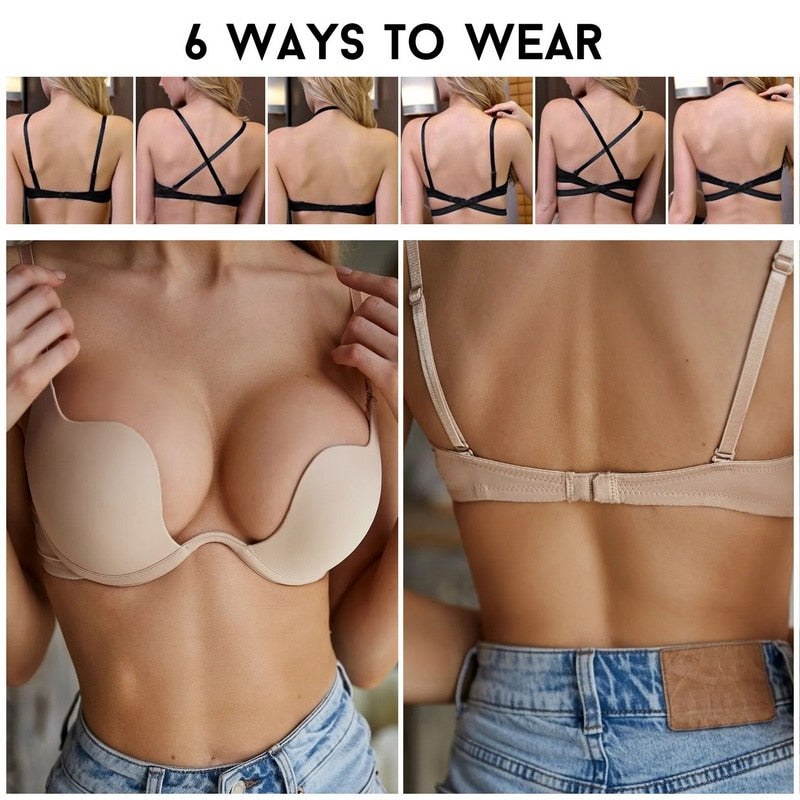 6 WAYS TO WEAR